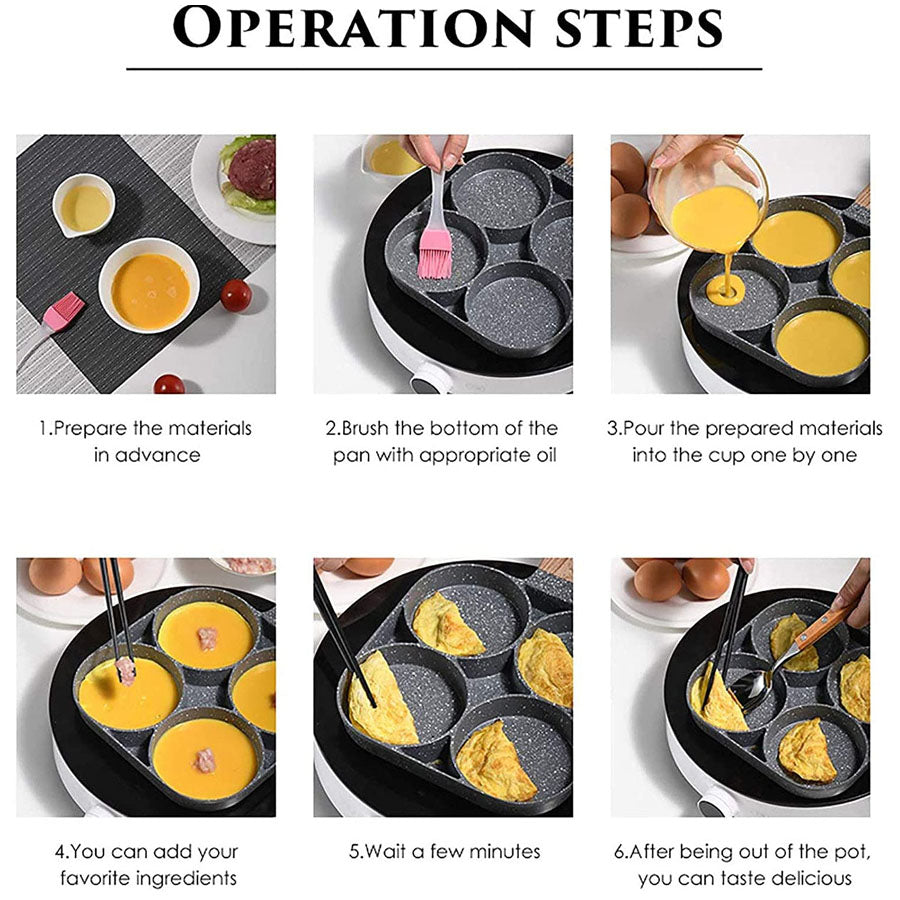 OPERATION STEPS

1.Prepare the materials in advance

2.Brush the bottom of the pan with appropriate oil

3.Pour the prepared materials into the cup one by one

4.You can add your favorite ingredients

5.Wait a few minutes

6.After being out of the pot, you can taste delicious